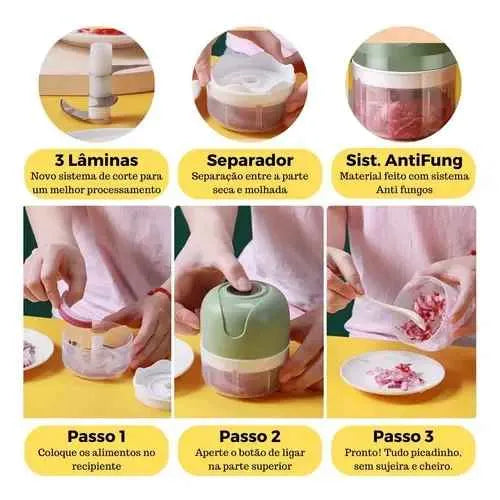 3 Lâminas
Novo sistema de corte para um melhor processamento

Separador
Separação entre a parte seca e molhada

Sist. AntiFung
Material feito com sistema Anti fungos

Passo 1
Coloque os alimentos no recipiente

Passo 2
Aperte o botão de ligar na parte superior

Passo 3
Pronto! Tudo picadinho, sem sujeira e cheiro.