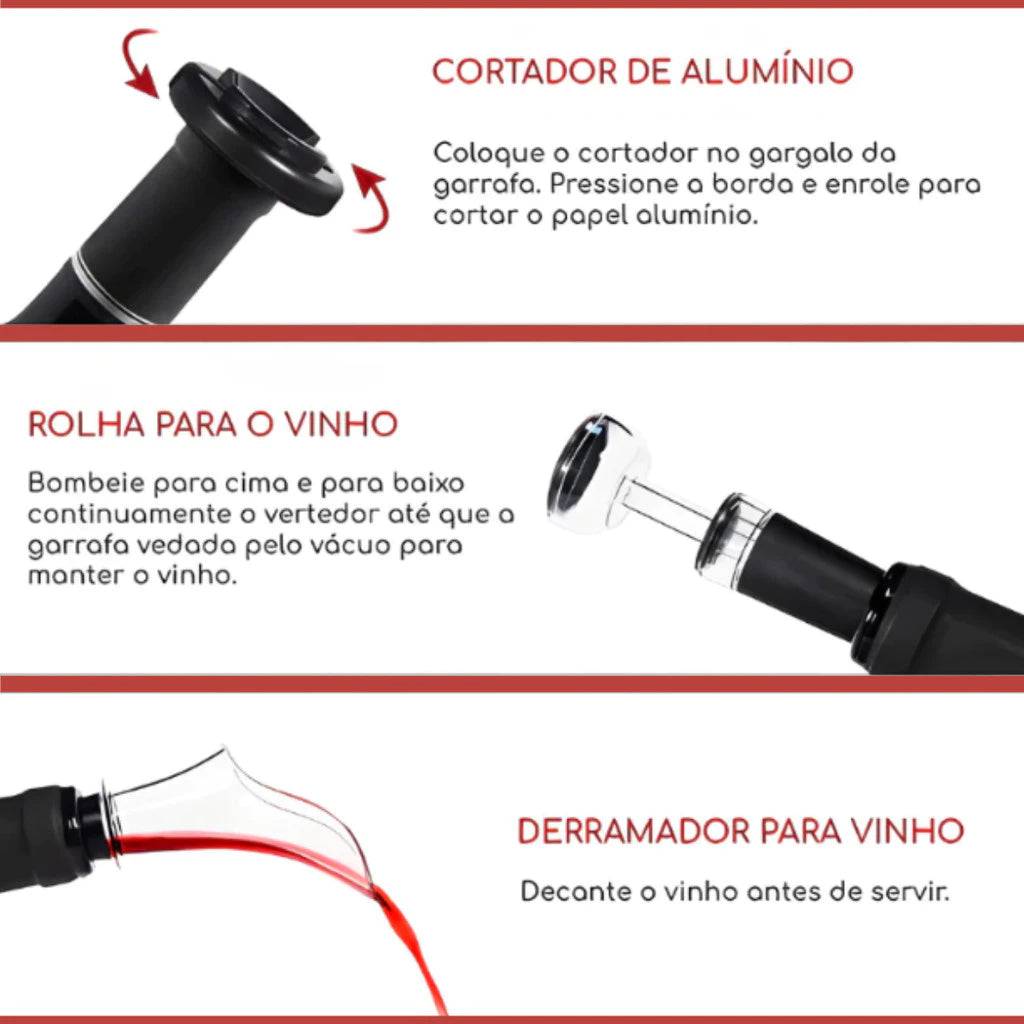 CORTADOR DE ALUMÍNIO

Coloque o cortador no gargalo da garrafa. Pressione a borda e enrole para cortar o papel alumínio.

ROLHA PARA O VINHO

Bombeie para cima e para baixo continuamente o vertedor até que a garrafa vedada pelo vácuo para manter o vinho.

DERRAMADOR PARA VINHO

Decante o vinho antes de servir.